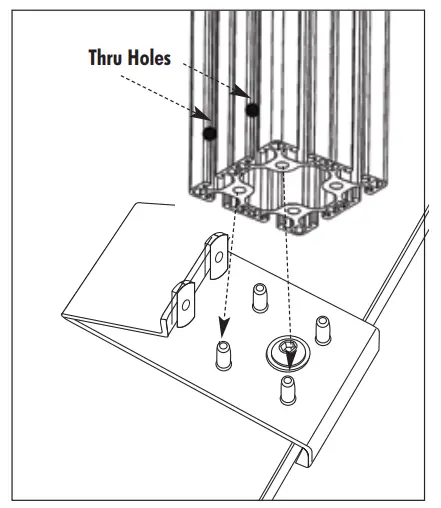 Thru Holes