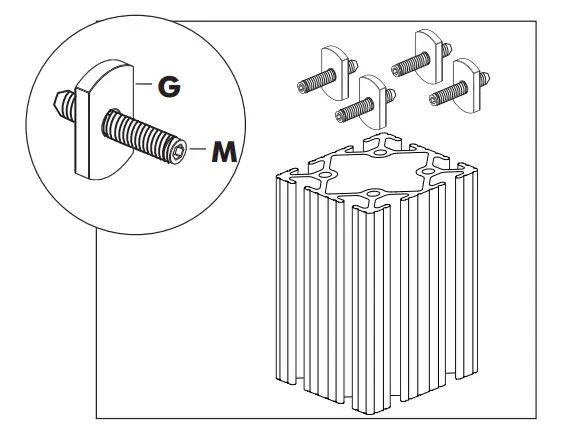 G
M