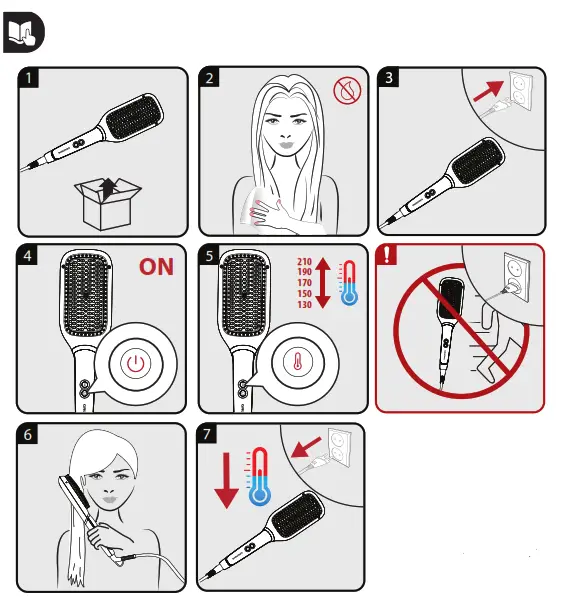 1

2

3

4

ON

5

210
190
170
150
130

!

6

7