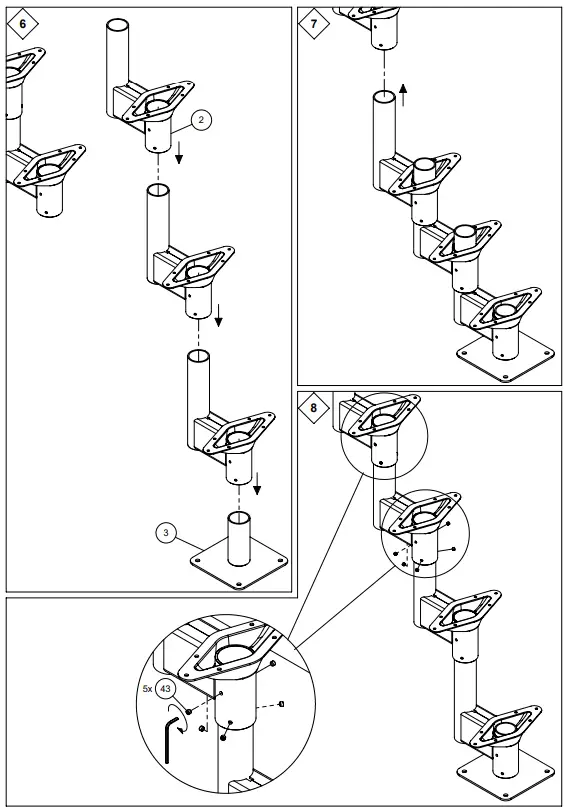 6

2

3

7

8

5x 43