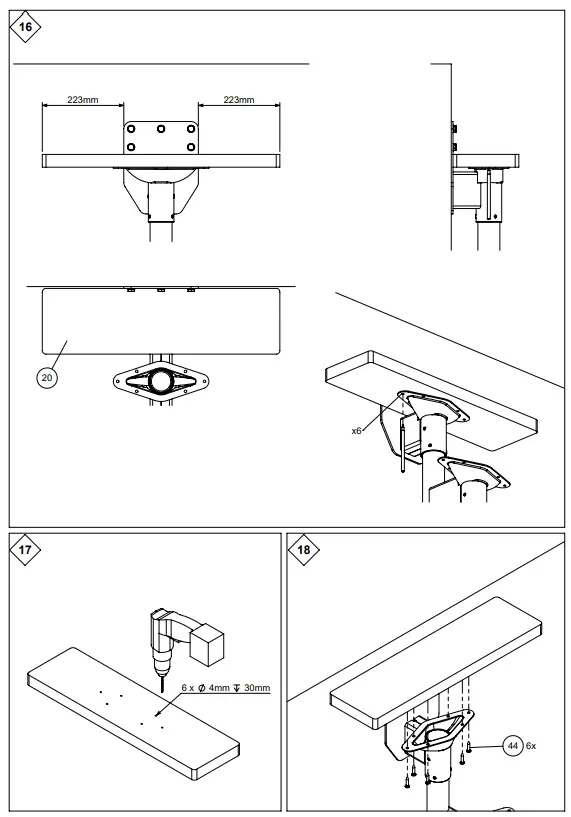 16

223mm

223mm

20

x6

17

6 x Ø 4mm ↧ 30mm

18

44 6x