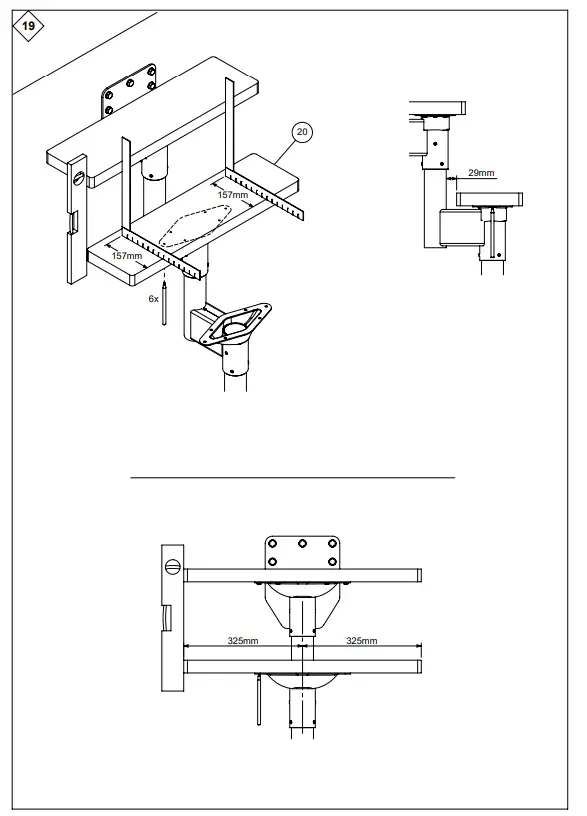 19

20

157mm

157mm

6x

29mm

325mm

325mm