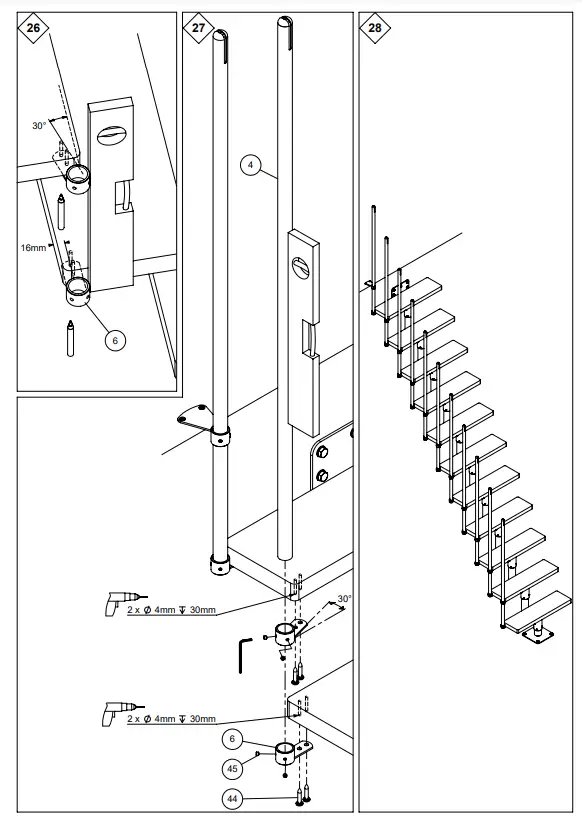 26
30°
16mm
6

27
4
2 x Ø 4mm ↧ 30mm
30°
2 x Ø 4mm ↧ 30mm
6
45
44

28