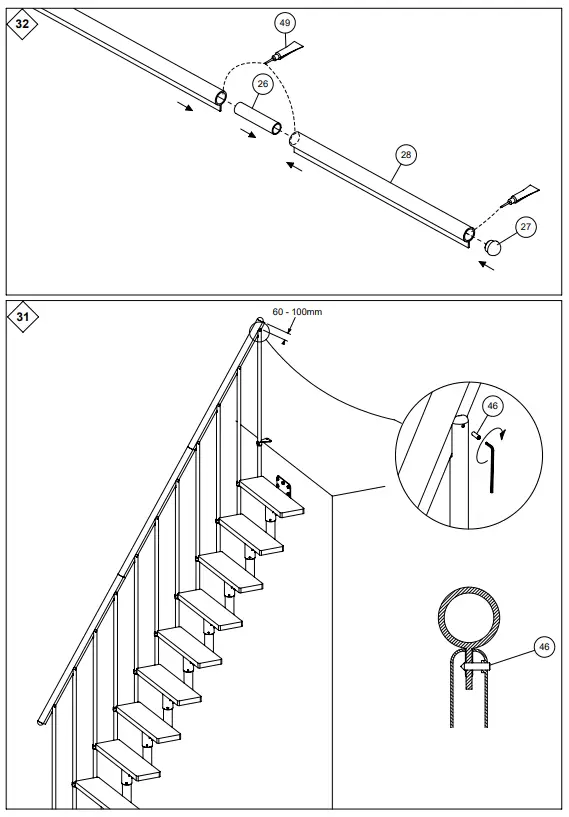 32

49

26

28

27

31

60 - 100mm

46

46