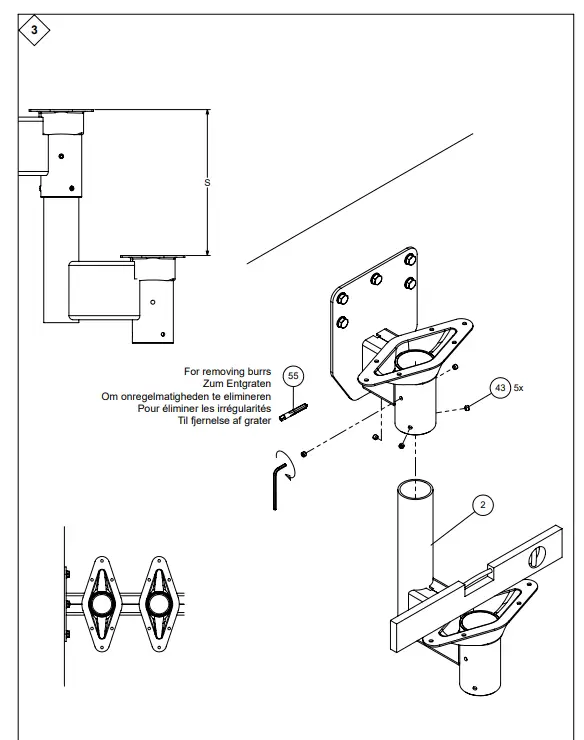 3

S

For removing burrs
Zum Entgraten
Om onregelmatigheden te elimineren
Pour éliminer les irrégularités
Til fjernelse af grater

55

43 5x

2