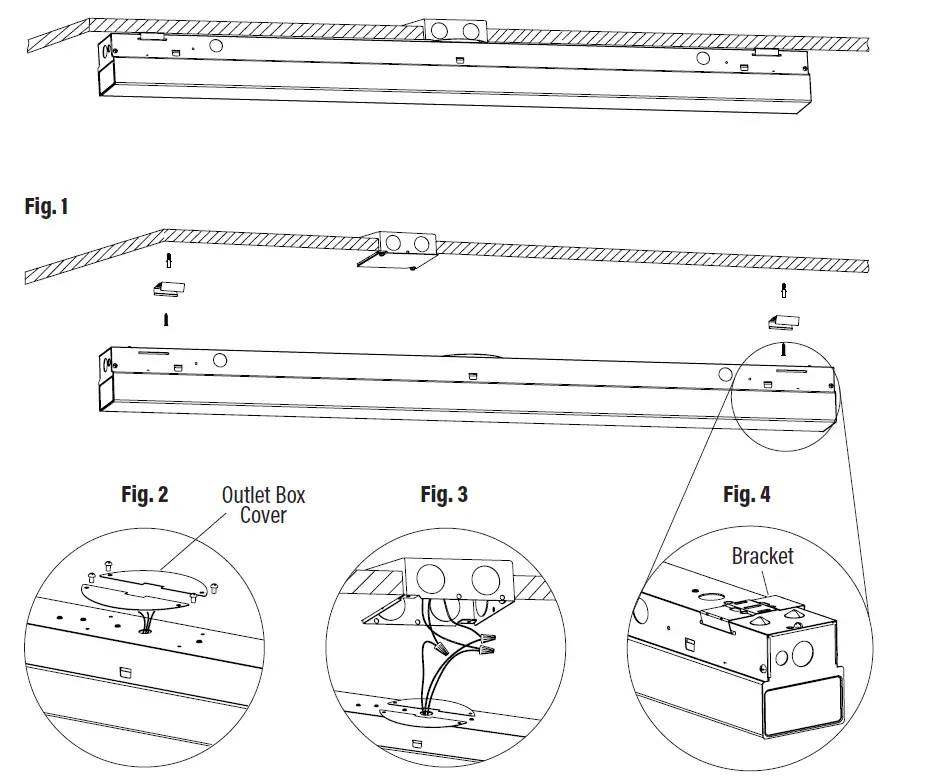 Fig. 1

Fig. 2

Outlet Box Cover

Fig. 3

Fig. 4

Bracket