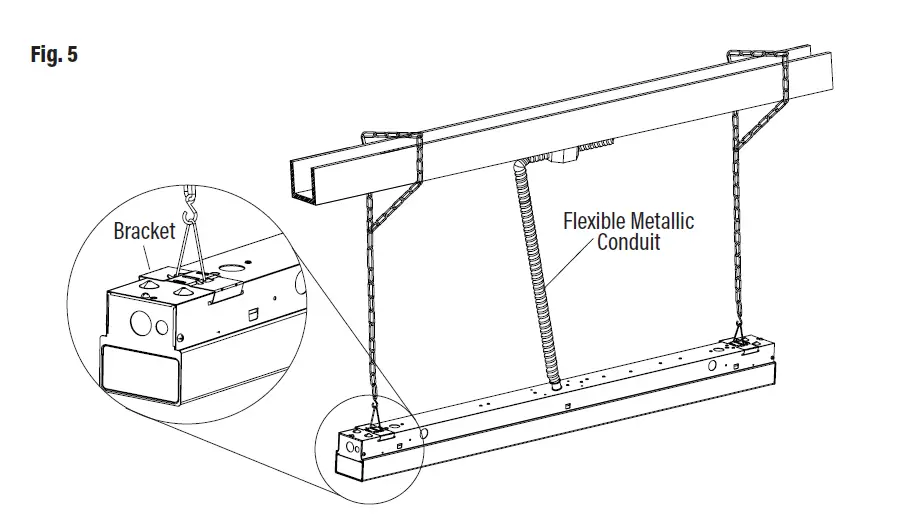 Fig. 5

Bracket

Flexible Metallic Conduit