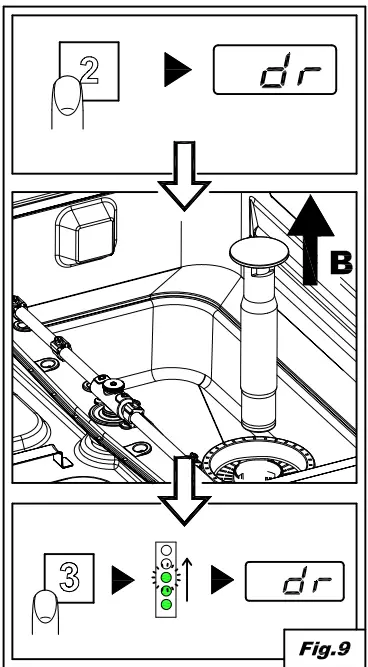 2
dr
B
3
dr
Fig.9