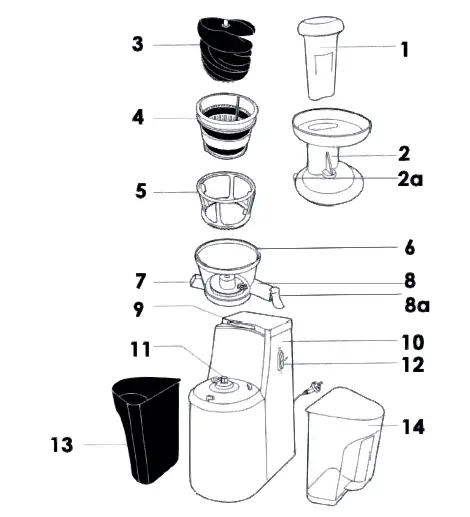 3
1
4
2
2a
5
6
7
8
8a
9
10
11
12
13
14