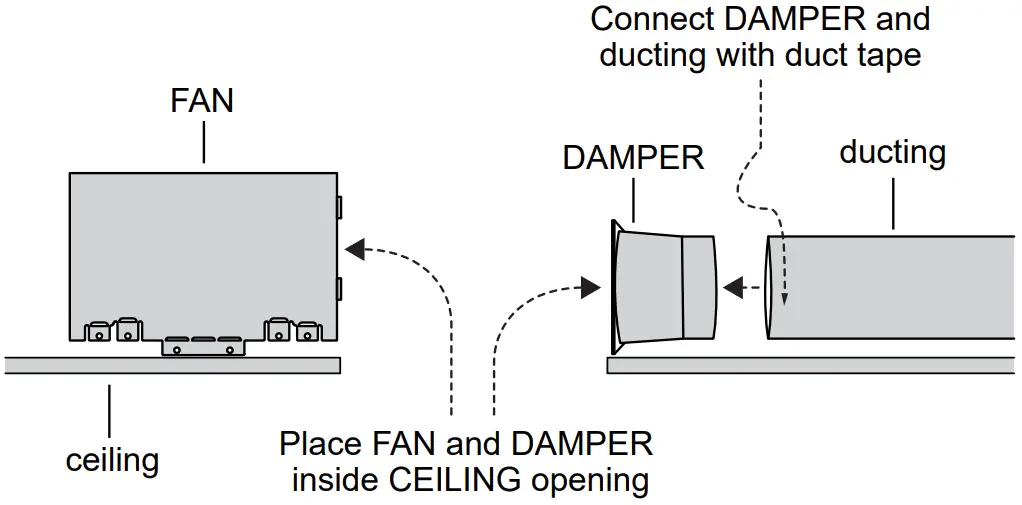 Connect DAMPER and ducting with duct tape

FAN

DAMPER

ducting

ceiling

Place FAN and DAMPER inside CEILING opening