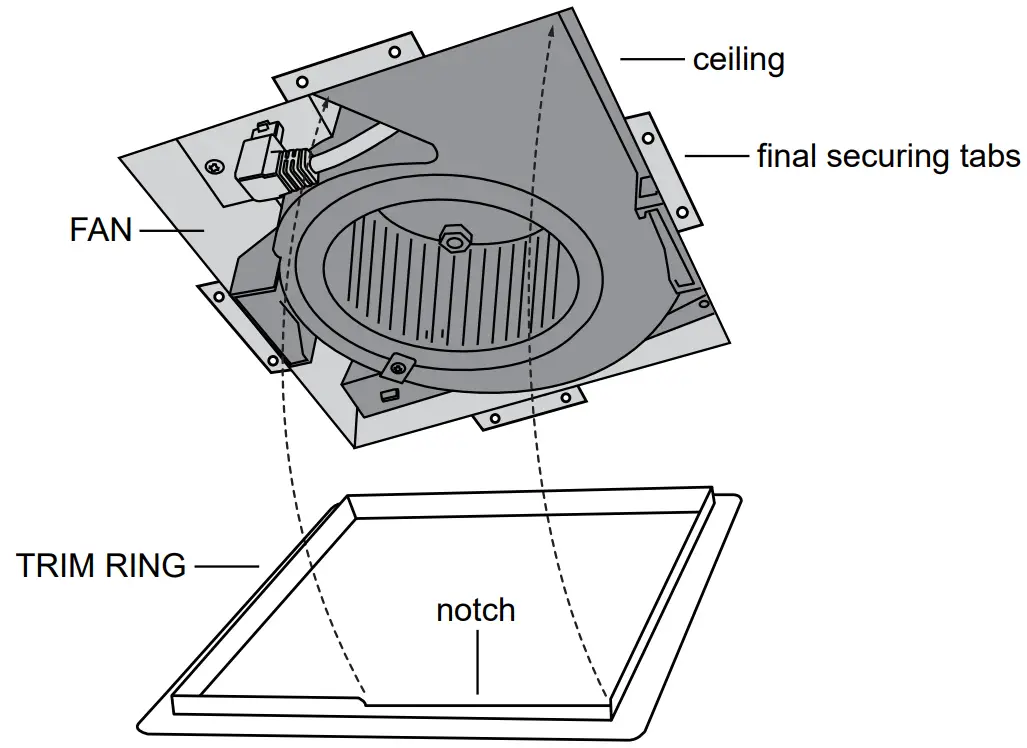 ceiling

final securing tabs

FAN

TRIM RING

notch