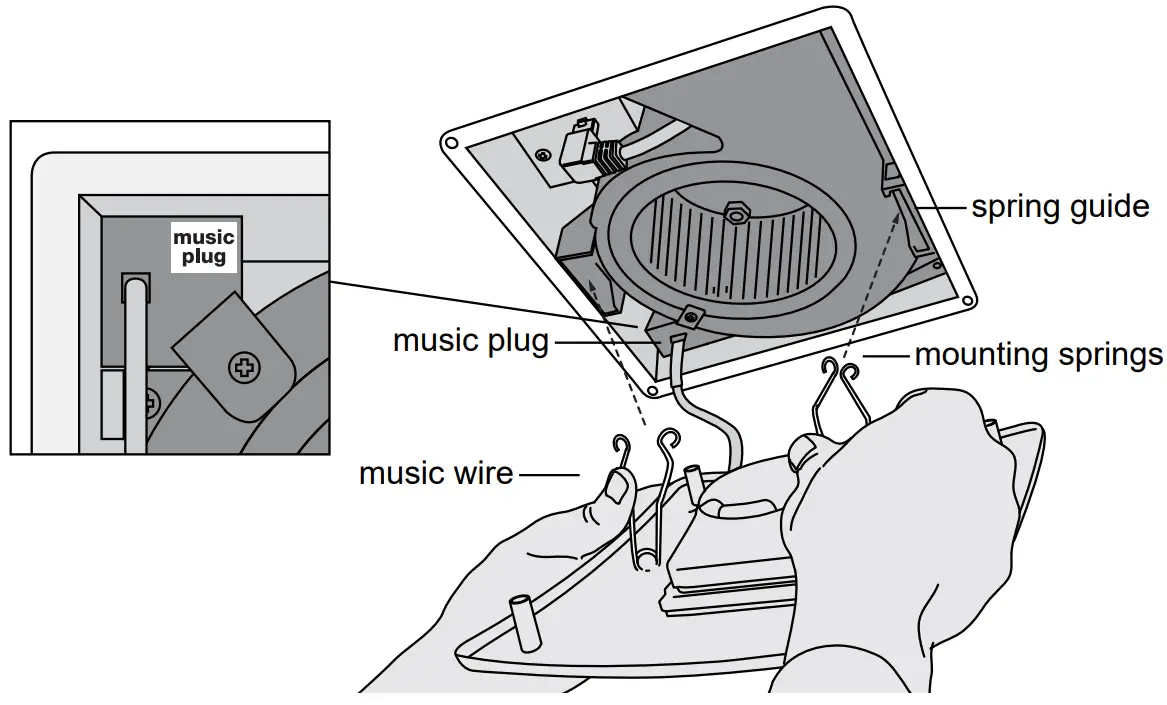 music plug

spring guide

music plug

mounting springs

music wire