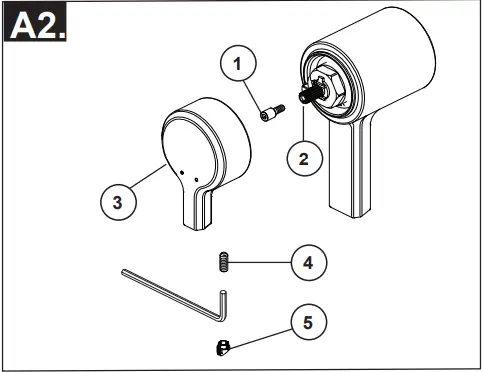 A2.

1

2

3

4

5