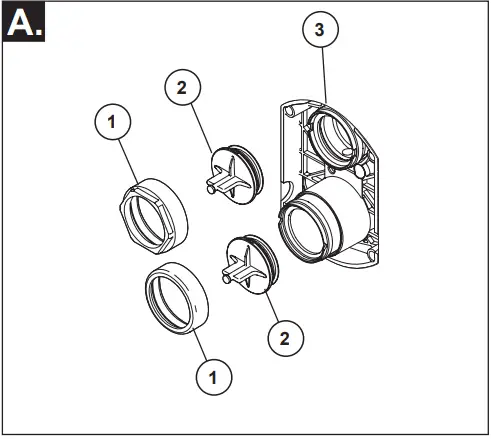 A.

3

2

1

2

1