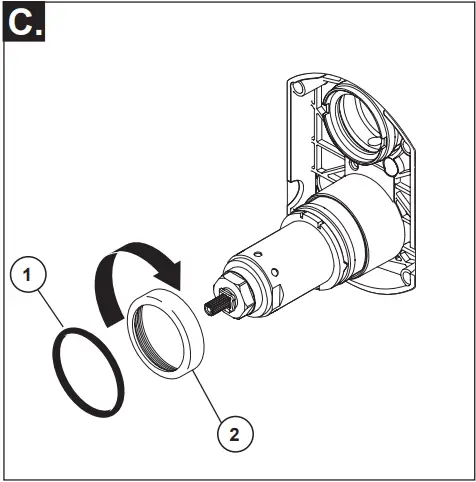 C.

1

2