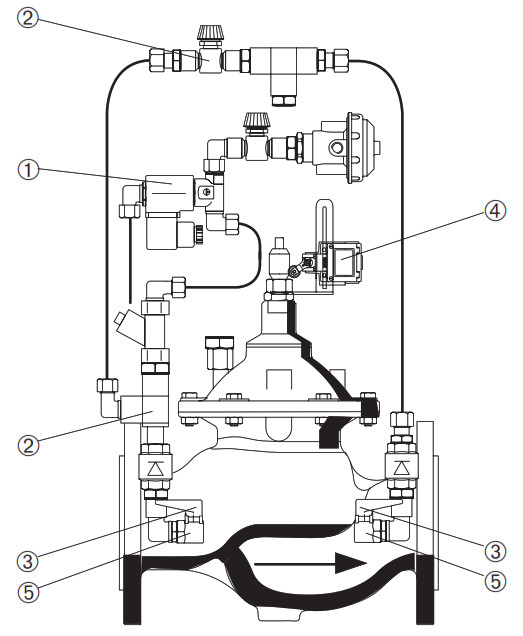 ②
①
④
②
③
⑤
③
⑤