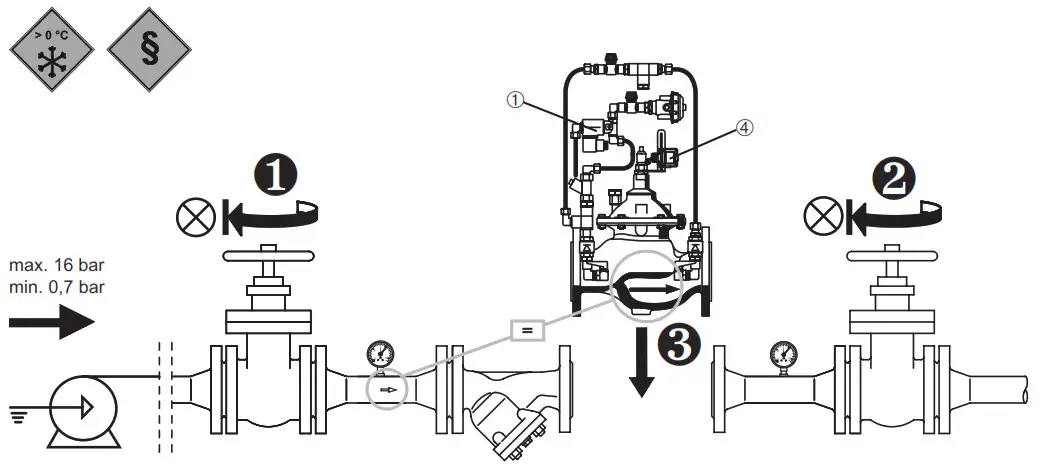 > 0 °C

§

①

④

❶

❷

max. 16 bar
min. 0,7 bar

=

❸