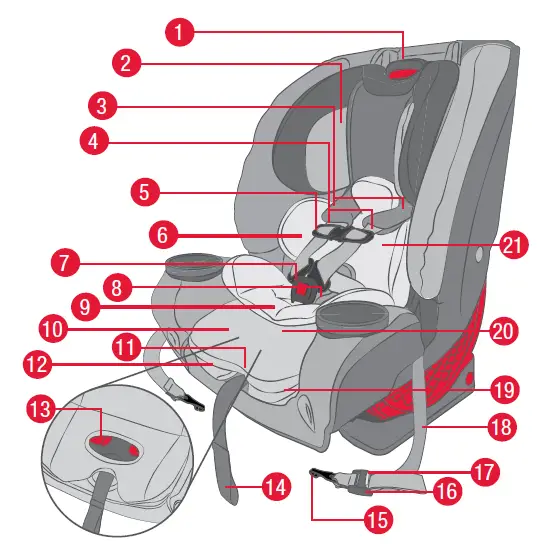 1
2
3
4
5
6
7
8
9
10
11
12
13
14
15
16
17
18
19
20
21