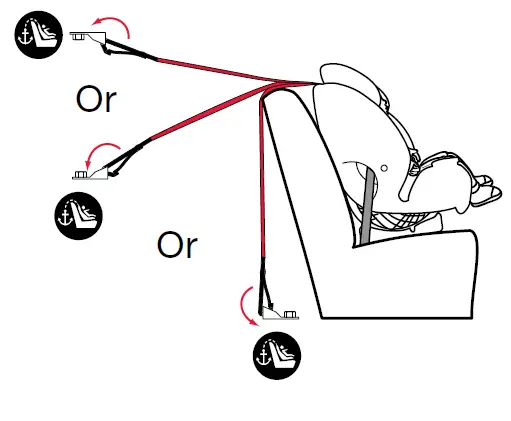 Or

Or