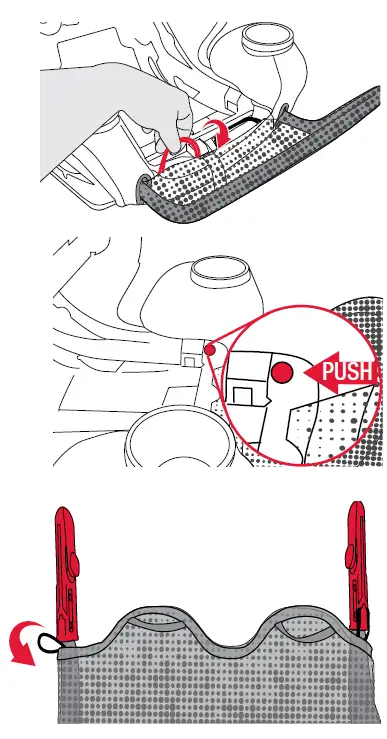 PUSH