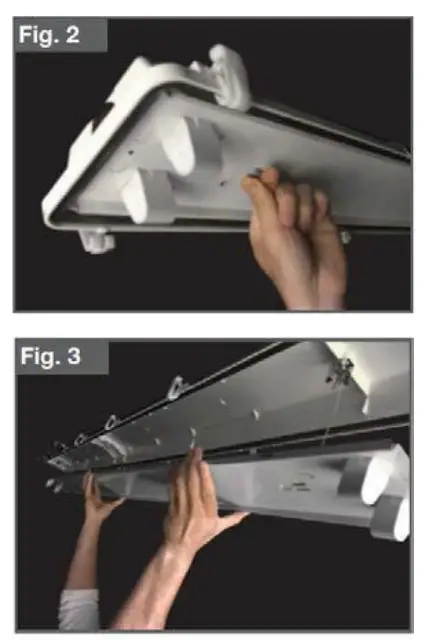 Fig. 2

Fig. 3