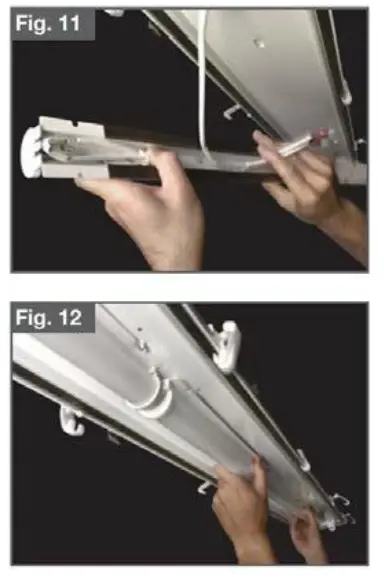 Fig. 11

Fig. 12