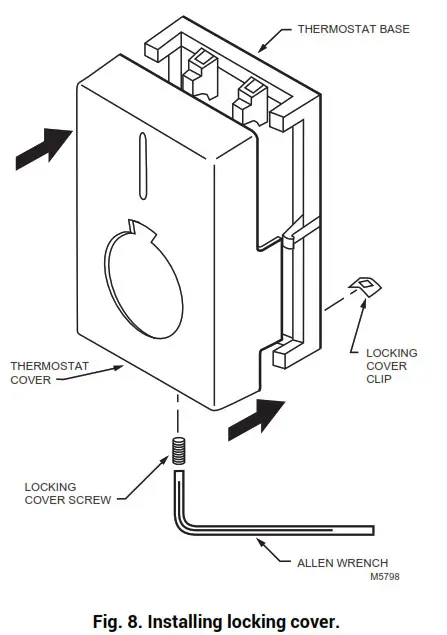 THERMOSTAT BASE

THERMOSTAT COVER

LOCKING COVER CLIP

LOCKING COVER SCREW

ALLEN WRENCH

M5798

Fig. 8. Installing locking cover.