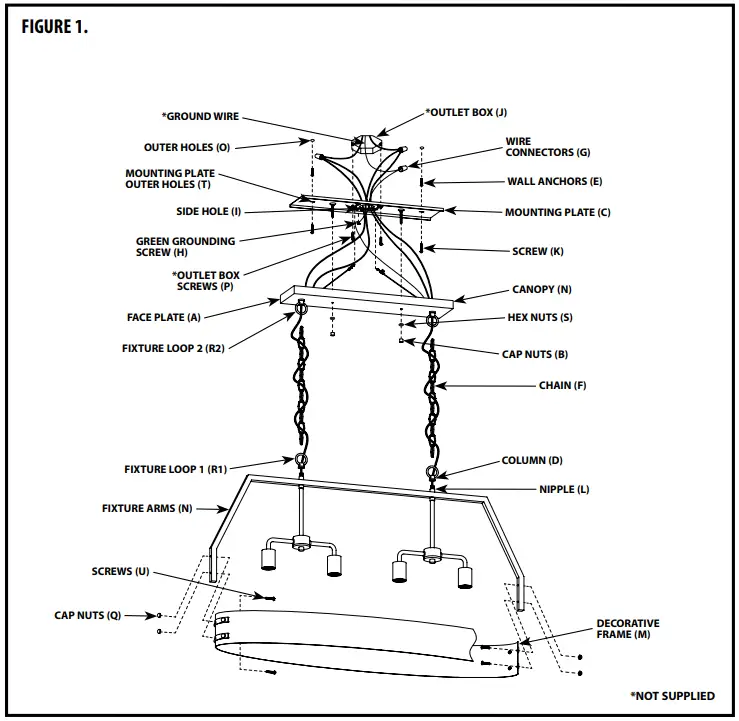 FIGURE 1.

*GROUND WIRE
*OUTLET BOX (J)
OUTER HOLES (O)
WIRE CONNECTORS (G)
MOUNTING PLATE OUTER HOLES (T)
WALL ANCHORS (E)
SIDE HOLE (I)
MOUNTING PLATE (C)
GREEN GROUNDING SCREW (H)
SCREW (K)
*OUTLET BOX SCREWS (P)
CANOPY (N)
FACE PLATE (A)
HEX NUTS (S)
FIXTURE LOOP 2 (R2)
CAP NUTS (B)
CHAIN (F)
FIXTURE LOOP 1 (R1)
COLUMN (D)
NIPPLE (L)
FIXTURE ARMS (N)
SCREWS (U)
CAP NUTS (Q)
DECORATIVE FRAME (M)
*NOT SUPPLIED