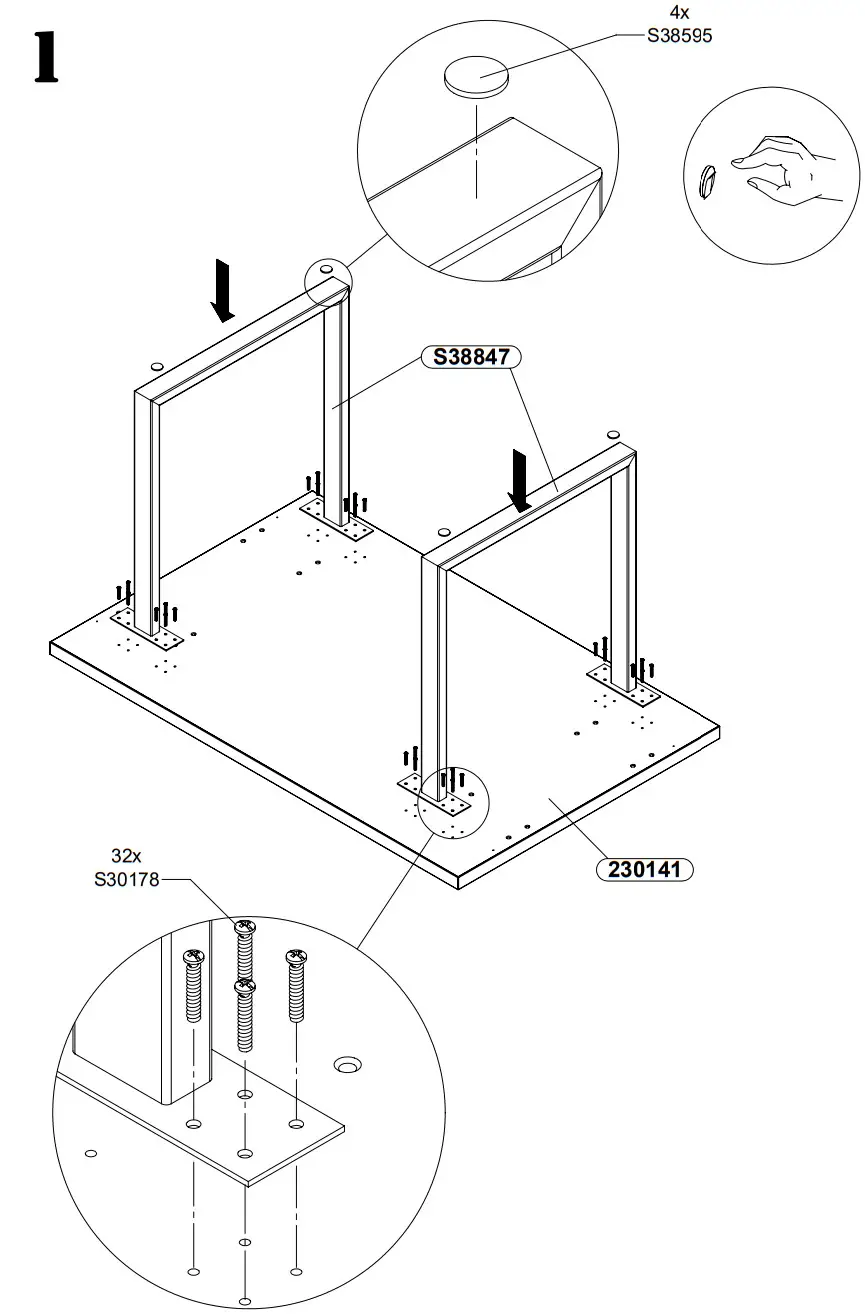 1

4x
S38595

S38847

230141

32x
S30178