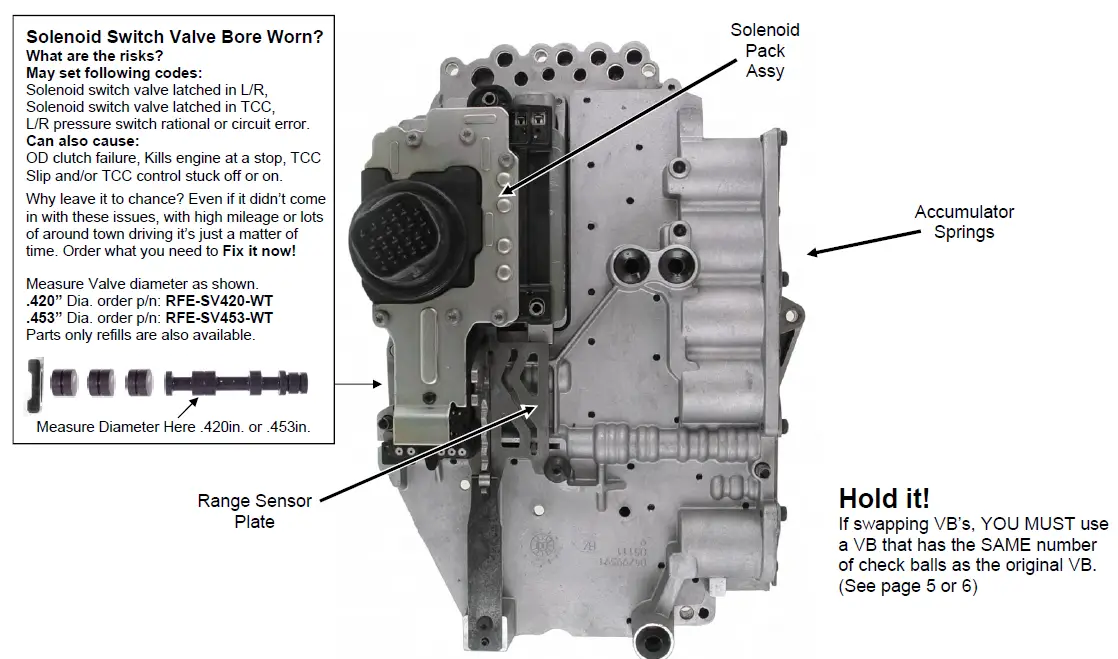 Solenoid Switch Valve Bore Worn?
What are the risks?
May set following codes:
Solenoid switch valve latched in L/R,
Solenoid switch valve latched in TCC,
L/R pressure switch rational or circuit error.
Can also cause:
OD clutch failure, Kills engine at a stop, TCC Slip and/or TCC control stuck off or on.

Why leave it to chance? Even if it didn't come in with these issues, with high mileage or lots of around town driving it's just a matter of time. Order what you need to Fix it now!

Measure Valve diameter as shown.
.420" Dia. order p/n: RFE-SV420-WT
.453" Dia. order p/n: RFE-SV453-WT
Parts only refills are also available.

Measure Diameter Here .420in. or .453in.

Solenoid Pack Assy

Accumulator Springs

Range Sensor Plate

Hold it!
If swapping VB's, YOU MUST use a VB that has the SAME number of check balls as the original VB. (See page 5 or 6)