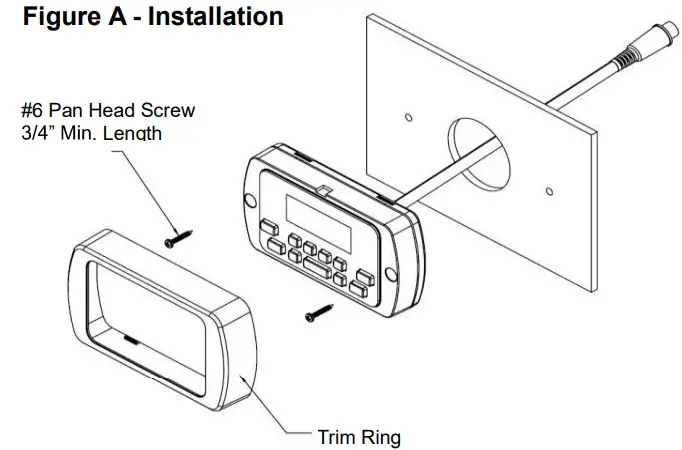 Figure A - Installation

#6 Pan Head Screw
3/4” Min. Length

Trim Ring