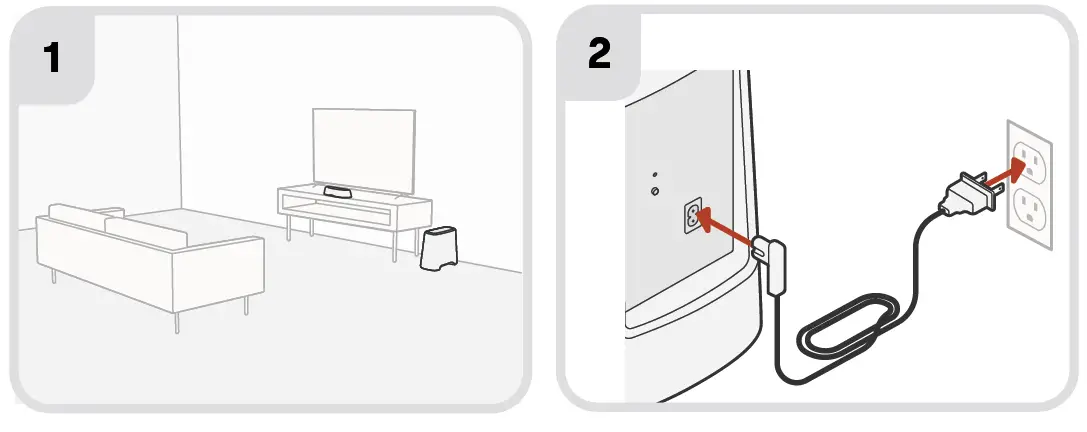 1

2