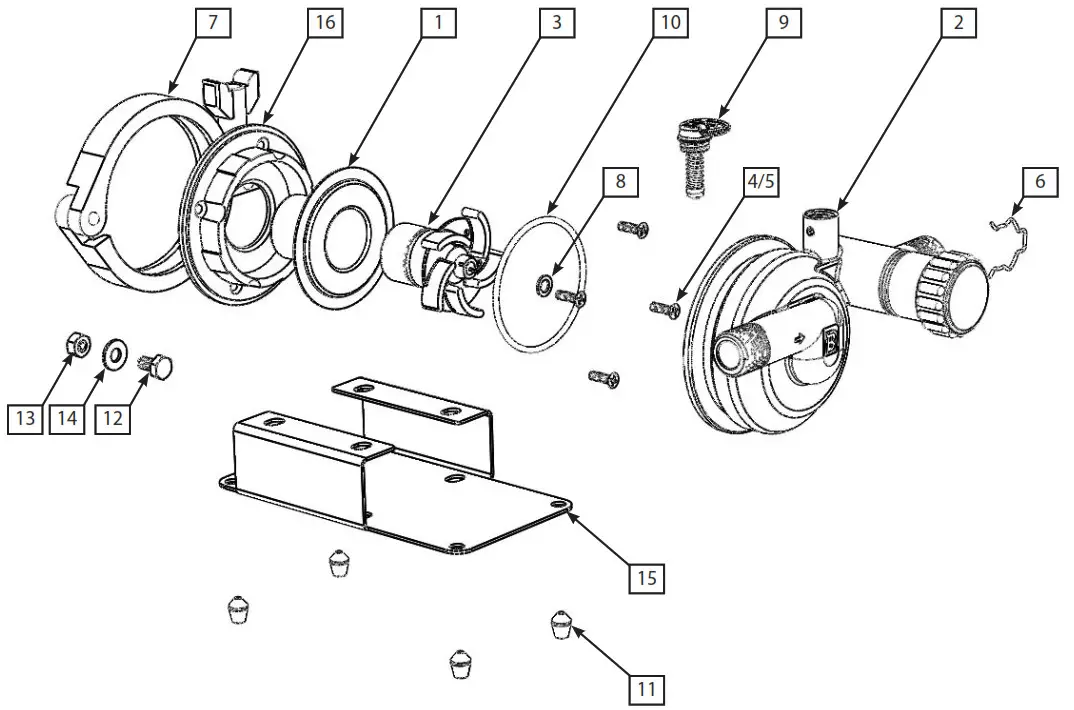 7
16
1
3
10
9
2
8
4/5
6
13
14
12
15
11