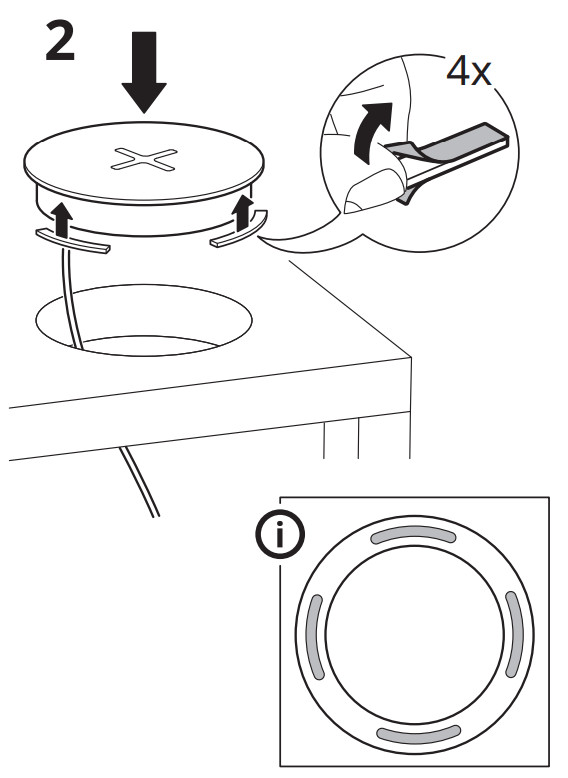 2

4x

i