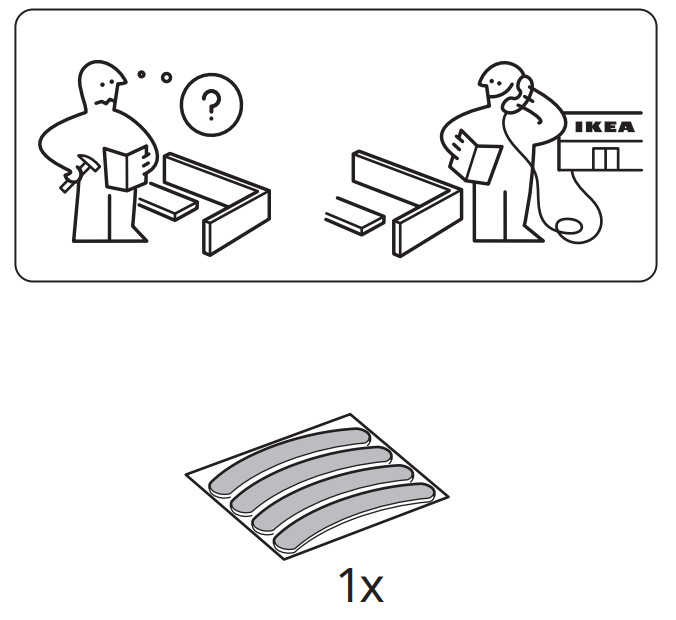 ?

IKEA

1x