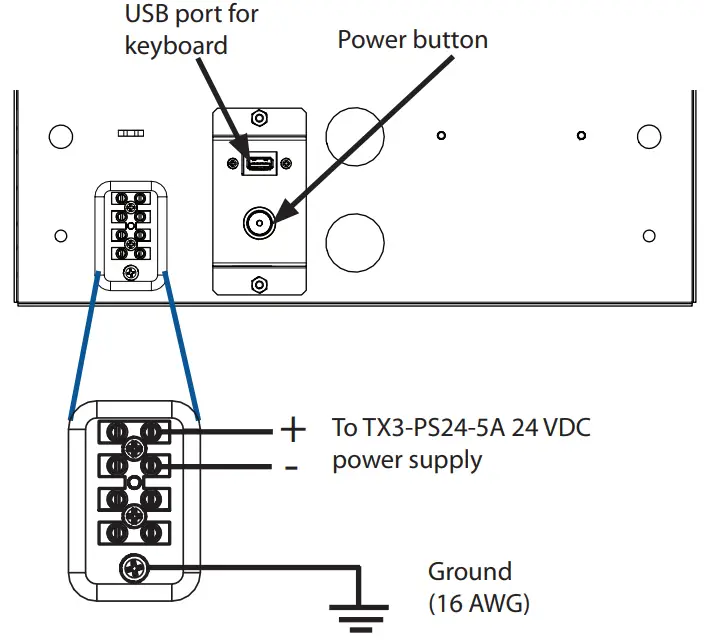 USB port for keyboard

Power button

+

-

To TX3-PS24-5A 24 VDC power supply

Ground (16 AWG)