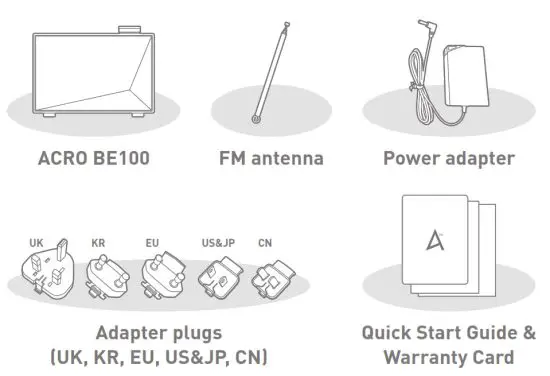 ACRO BE100

FM antenna

Power adapter

UK KR EU US&JP CN

Adapter plugs (UK, KR, EU, US&JP, CN)

Quick Start Guide & Warranty Card