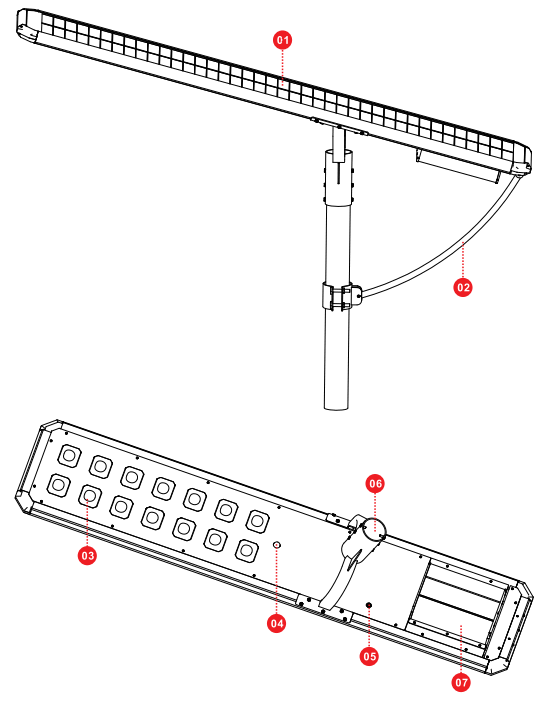 01
02
06
03
04
05
07