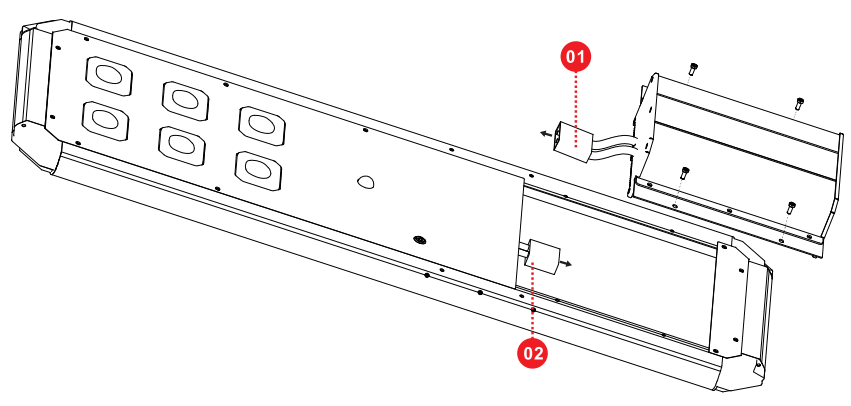 01

02