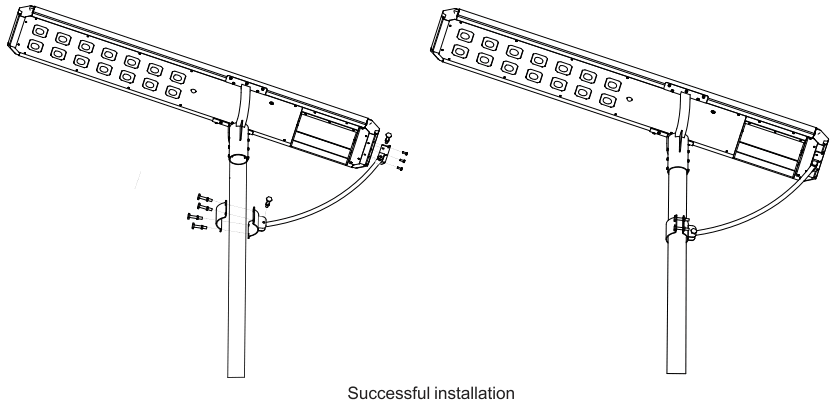 Successful installation