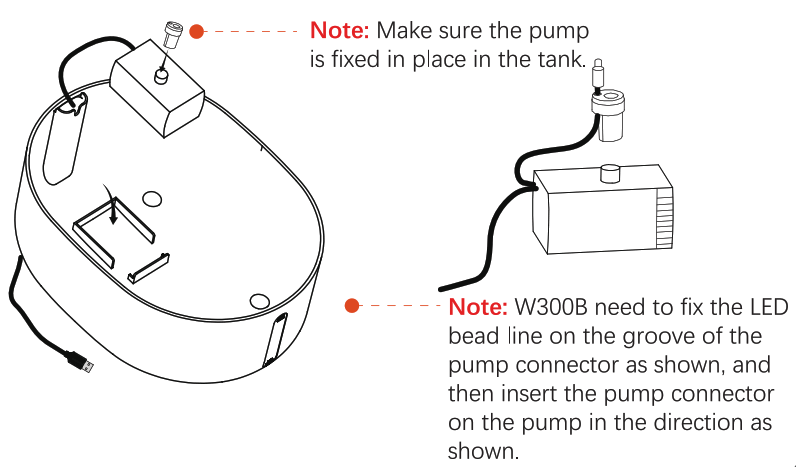 Note: Make sure the pump is fixed in place in the tank.

Note: W300B need to fix the LED bead line on the groove of the pump connector as shown, and then insert the pump connector on the pump in the direction as shown.