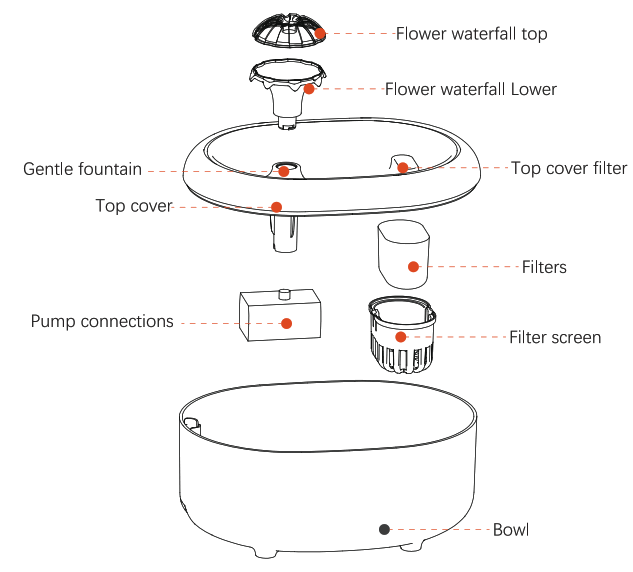 Flower waterfall top
Flower waterfall Lower
Gentle fountain
Top cover filter
Top cover
Filters
Pump connections
Filter screen
Bowl