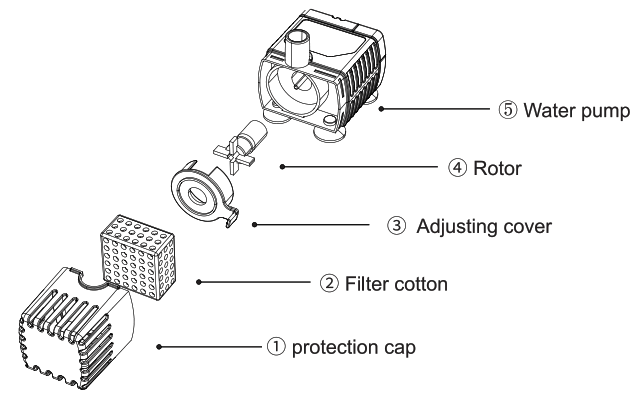 ⑤ Water pump

④ Rotor

③ Adjusting cover

② Filter cotton

① protection cap