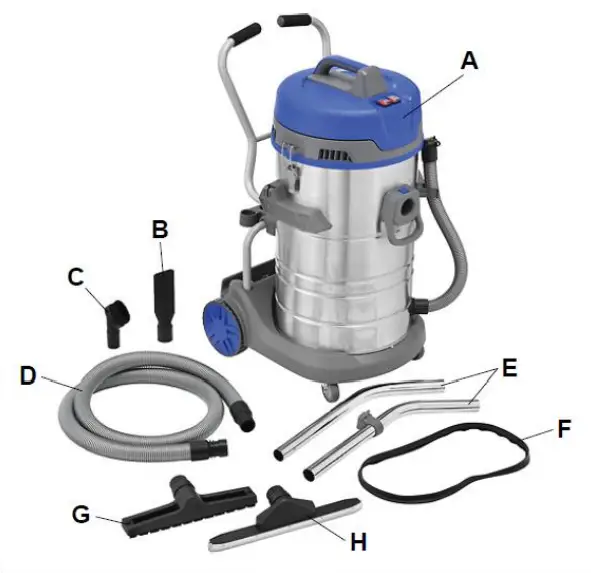 A
B
C
D
E
F
G
H