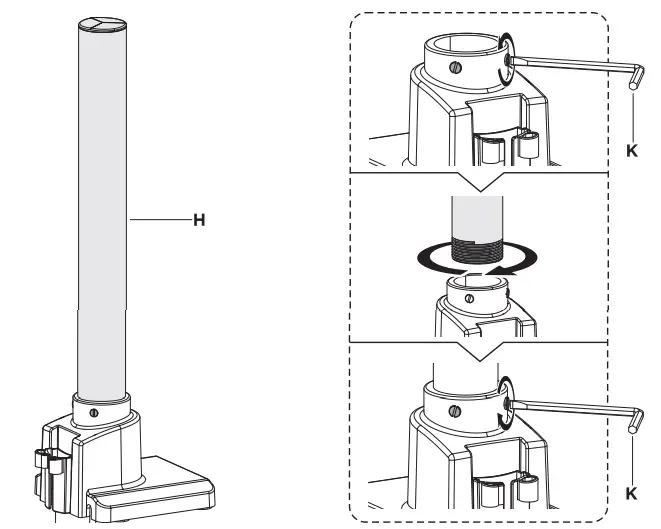 H

K

K