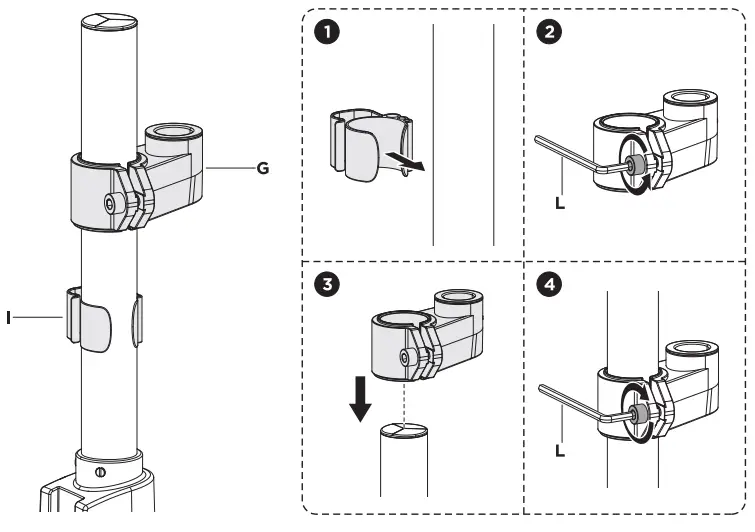 G

I

1

2

L

3

4

L