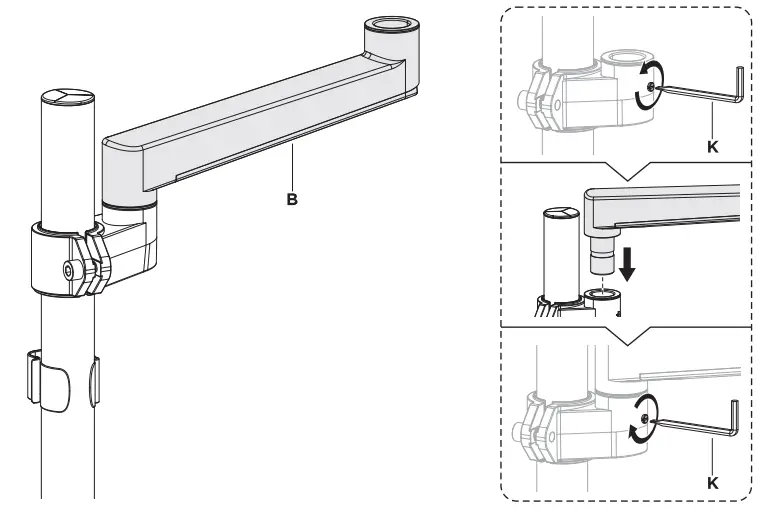 B

K

K