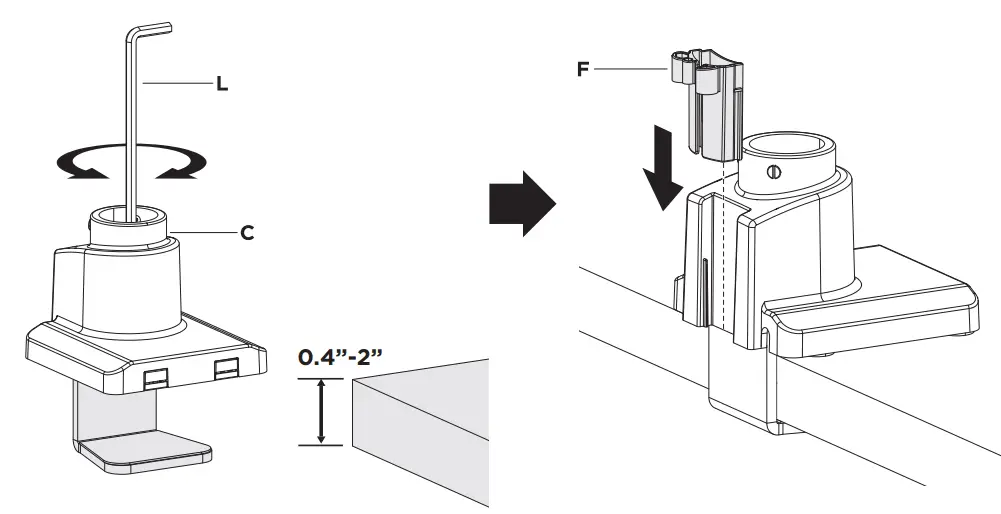 L

C

0.4"-2"

F