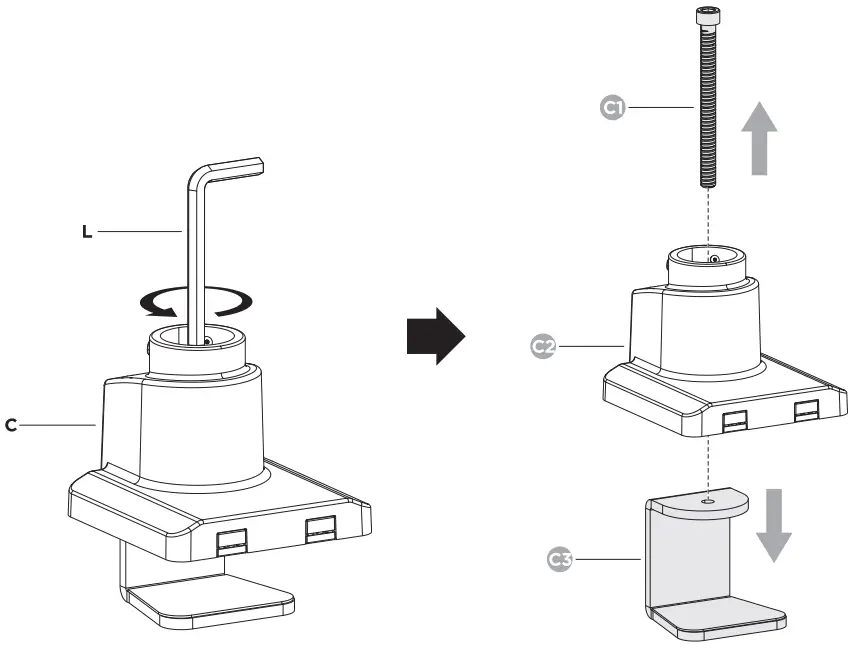 L
C
C1
C2
C3