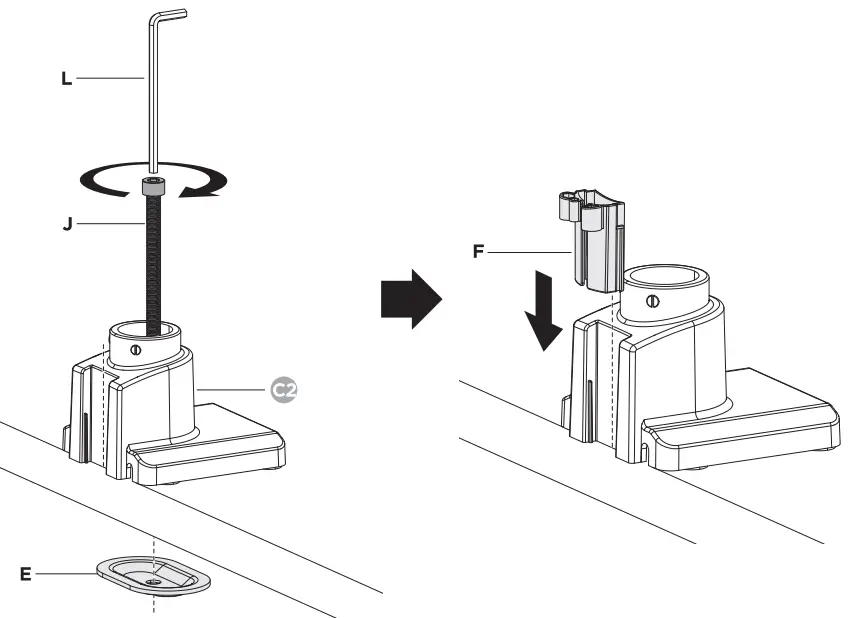 L
J
C2
E
F